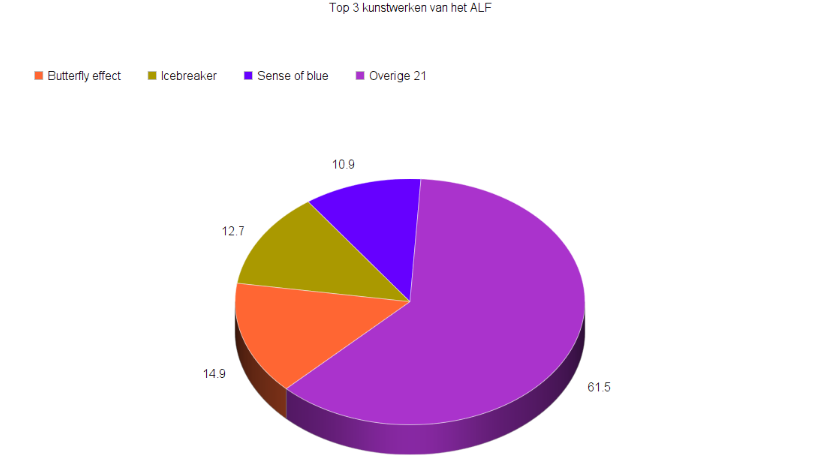 Top 3 kunstwerken van het ALF

Butterfly effect
Icebreaker
Sense of blue
Overige 21

10.9
12.7
14.9
61.5